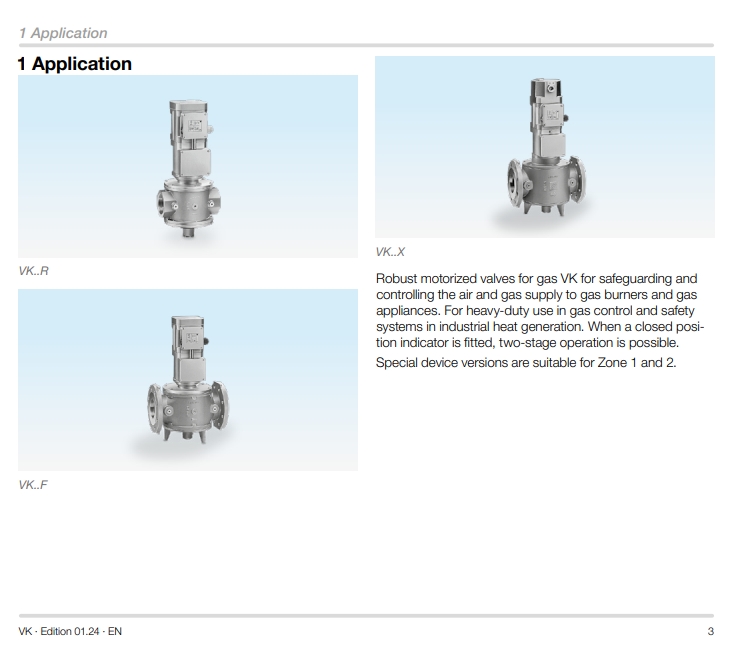 1 Application

1 Application

VK..R

VK..F

VK..X

Robust motorized valves for gas VK for safeguarding and controlling the air and gas supply to gas burners and gas appliances. For heavy-duty use in gas control and safety systems in industrial heat generation. When a closed position indicator is fitted, two-stage operation is possible.

Special device versions are suitable for Zone 1 and 2.

VK · Edition 01.24 · EN

3